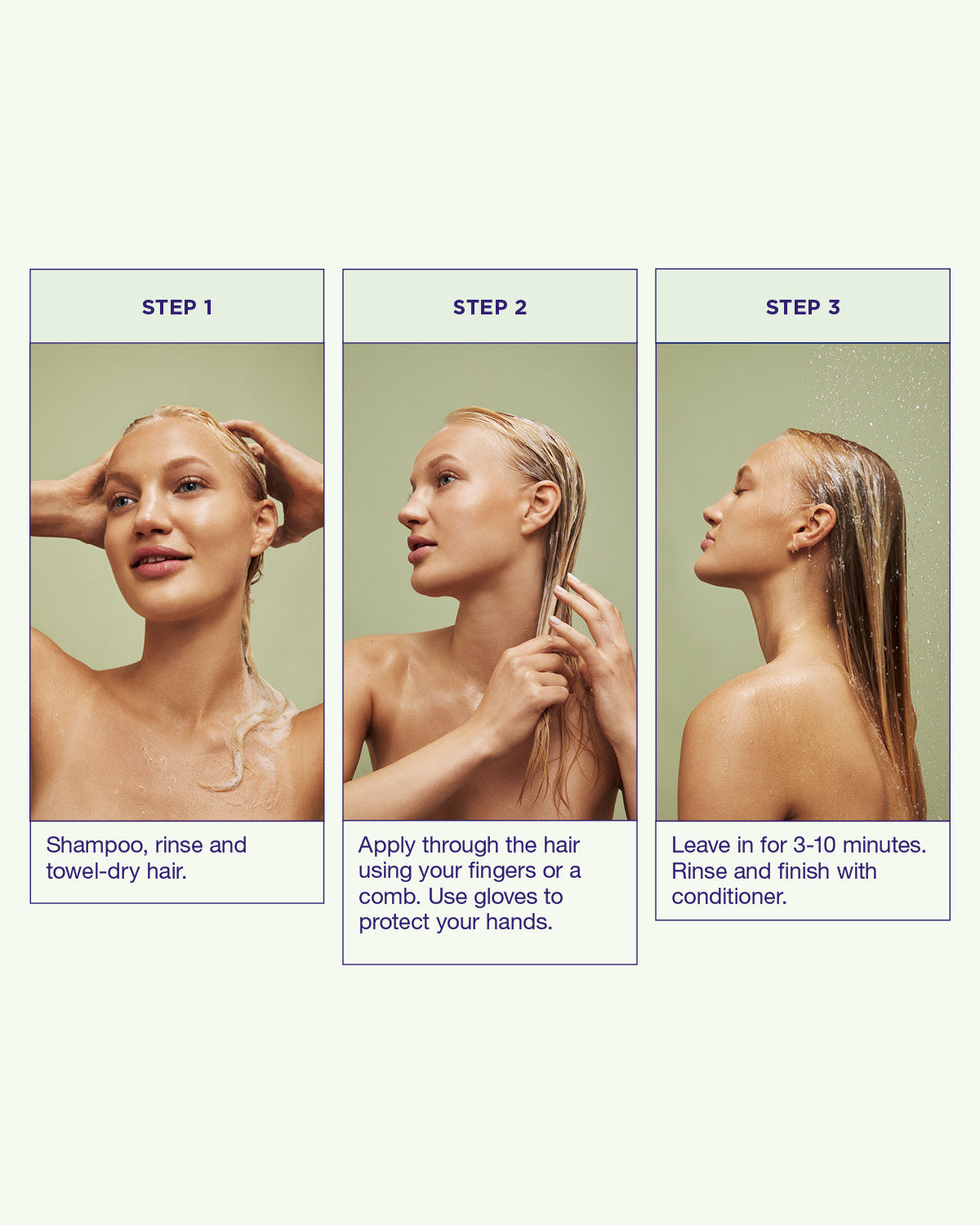 STEP 1

Shampoo, rinse and towel-dry hair.

STEP 2

Apply through the hair using your fingers or a comb. Use gloves to protect your hands.

STEP 3

Leave in for 3-10 minutes. Rinse and finish with conditioner.